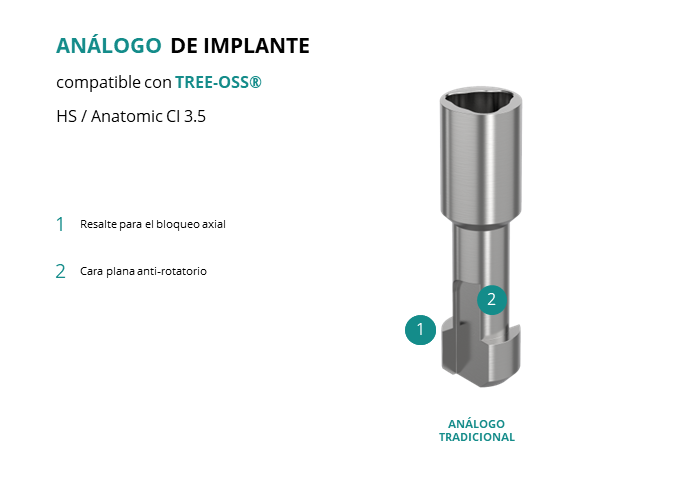 ANÁLOGO DE IMPLANTE

compatible con TREE-OSS®

HS / Anatomic CI 3.5

1 Resalte para el bloqueo axial

2 Cara plana anti-rotatorio

2

1

ANÁLOGO TRADICIONAL