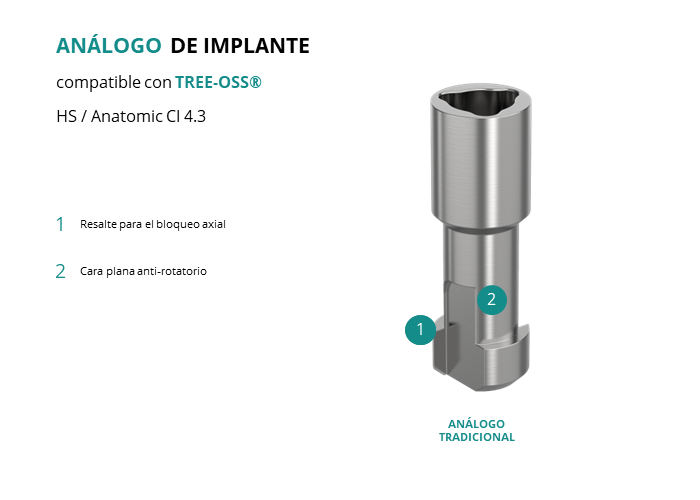 ANÁLOGO DE IMPLANTE

compatible con TREE-OSS®

HS / Anatomic CI 4.3

1 Resalte para el bloqueo axial

2 Cara plana anti-rotatorio

2

1

ANÁLOGO TRADICIONAL