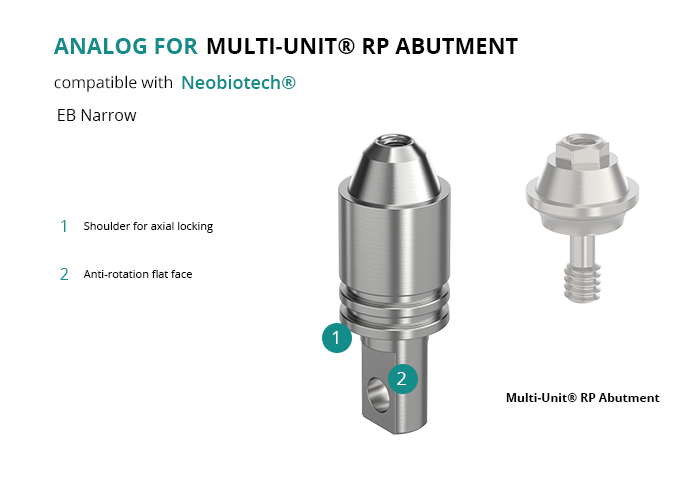 ANALOG FOR MULTI-UNIT® RP ABUTMENT

compatible with Neobiotech®

EB Narrow

1 Shoulder for axial locking

2 Anti-rotation flat face

1

2

Multi-Unit® RP Abutment