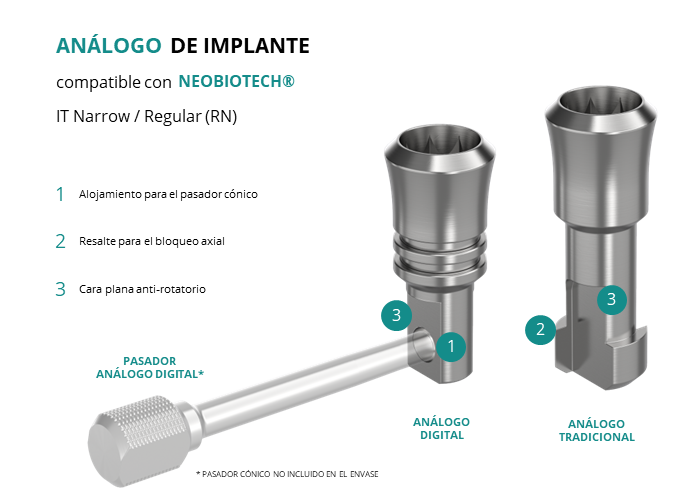 ANÁLOGO DE IMPLANTE

compatible con NEOBIOTECH®

IT Narrow / Regular (RN)

1 Alojamiento para el pasador cónico

2 Resalte para el bloqueo axial

3 Cara plana anti-rotatorio

3

1

3

2

PASADOR ANÁLOGO DIGITAL*

ANÁLOGO DIGITAL

ANÁLOGO TRADICIONAL

* PASADOR CÓNICO NO INCLUIDO EN EL ENVASE