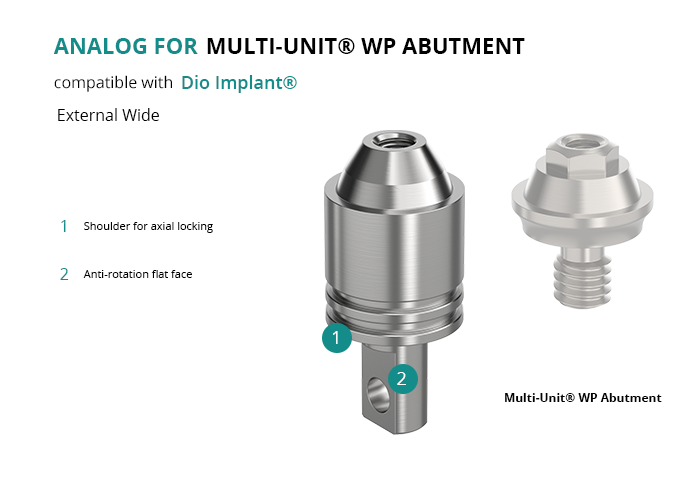 ANALOG FOR MULTI-UNIT® WP ABUTMENT

compatible with Dio Implant®

External Wide

1 Shoulder for axial locking

2 Anti-rotation flat face

1

2

Multi-Unit® WP Abutment