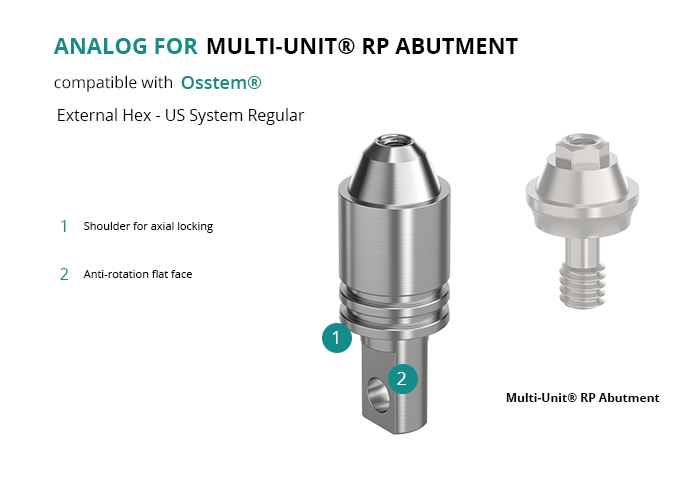 ANALOG FOR MULTI-UNIT® RP ABUTMENT

compatible with Osstem®

External Hex - US System Regular

1 Shoulder for axial locking

2 Anti-rotation flat face

1

2

Multi-Unit® RP Abutment