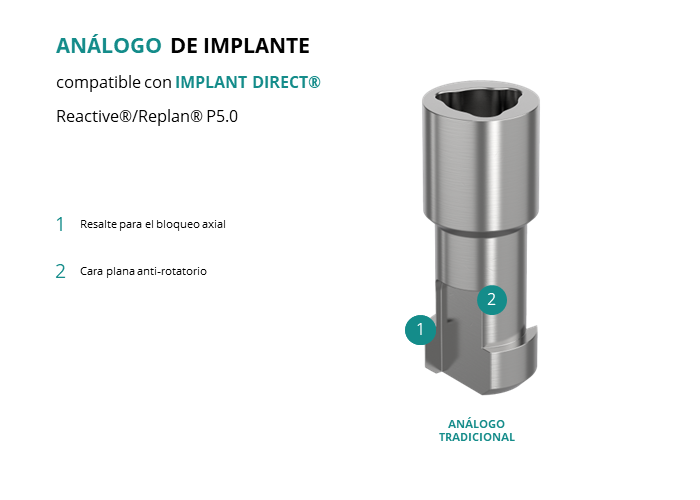 ANÁLOGO DE IMPLANTE

compatible con IMPLANT DIRECT®

Reactive®/Replan® P5.0

1 Resalte para el bloqueo axial

2 Cara plana anti-rotatorio

2

1

ANÁLOGO TRADICIONAL