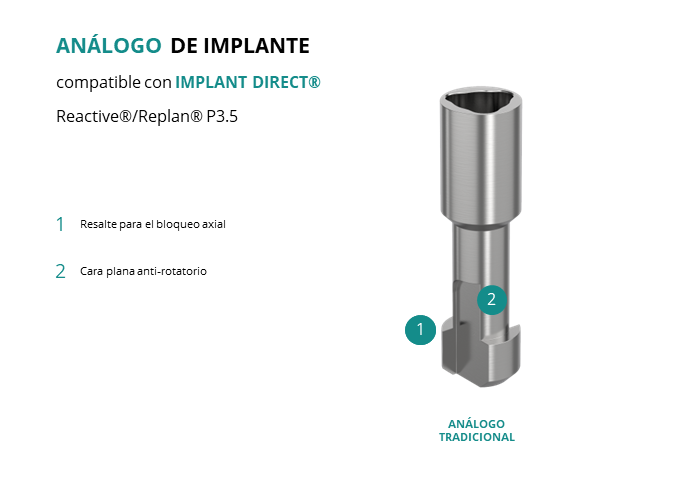 ANÁLOGO DE IMPLANTE

compatible con IMPLANT DIRECT®

Reactive®/Replan® P3.5

1 Resalte para el bloqueo axial

2 Cara plana anti-rotatorio

2

1

ANÁLOGO TRADICIONAL