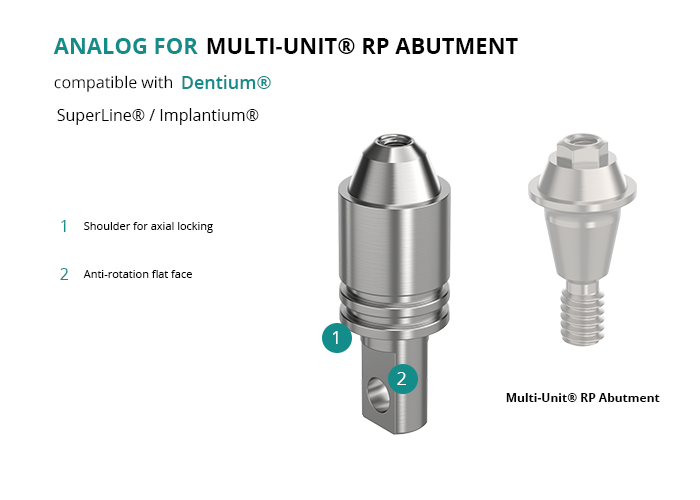 ANALOG FOR MULTI-UNIT® RP ABUTMENT

compatible with Dentium®

SuperLine® / Implantium®

1 Shoulder for axial locking

2 Anti-rotation flat face

1

2

Multi-Unit® RP Abutment