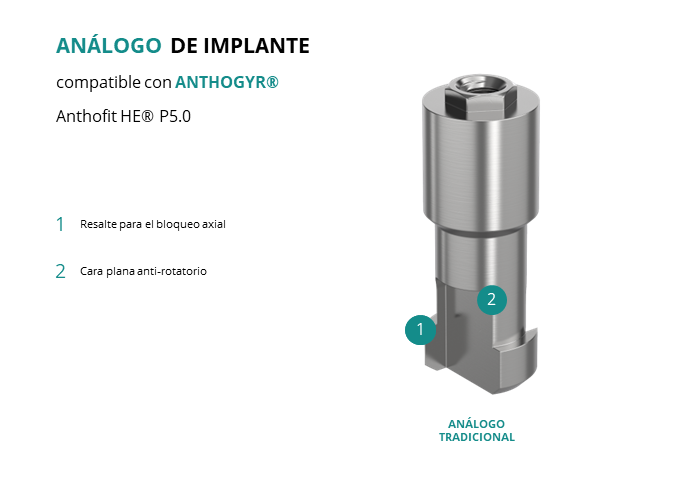 ANÁLOGO DE IMPLANTE

compatible con ANTHOGYR®

Anthofit HE® P5.0

1 Resalte para el bloqueo axial

2 Cara plana anti-rotatorio

2

1

ANÁLOGO TRADICIONAL