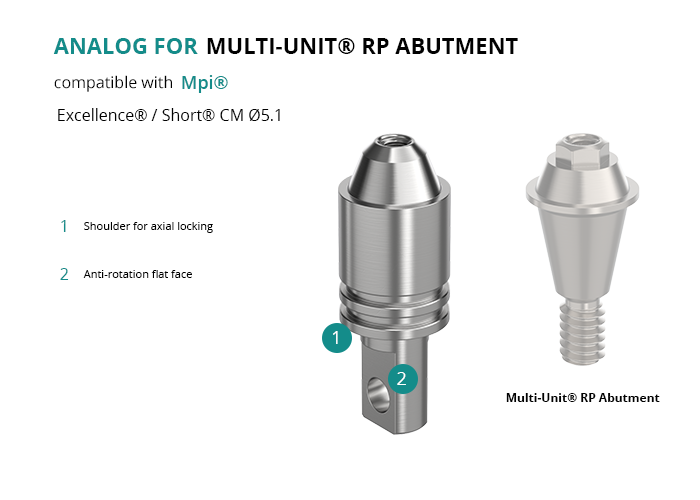 ANALOG FOR MULTI-UNIT® RP ABUTMENT

compatible with Mpi®

Excellence® / Short® CM Ø5.1

1 Shoulder for axial locking

2 Anti-rotation flat face

1

2

Multi-Unit® RP Abutment