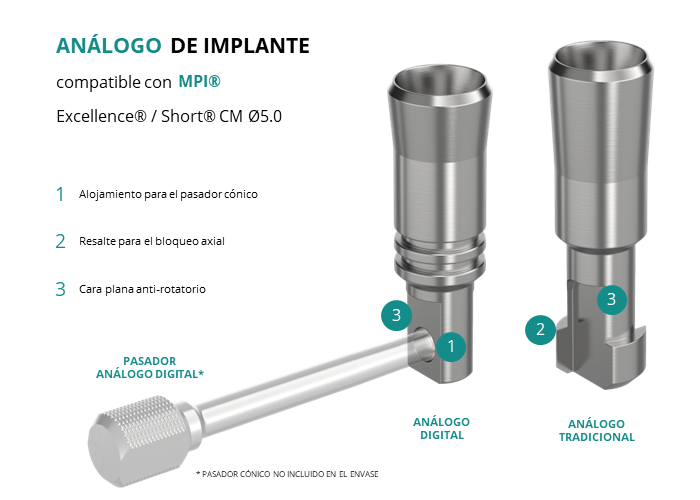 ANÁLOGO DE IMPLANTE

compatible con MPI®

Excellence® / Short® CM Ø5.0

1 Alojamiento para el pasador cónico

2 Resalte para el bloqueo axial

3 Cara plana anti-rotatorio

3

1

3

2

PASADOR ANÁLOGO DIGITAL*

ANÁLOGO DIGITAL

ANÁLOGO TRADICIONAL

* PASADOR CÓNICO NO INCLUIDO EN EL ENVASE