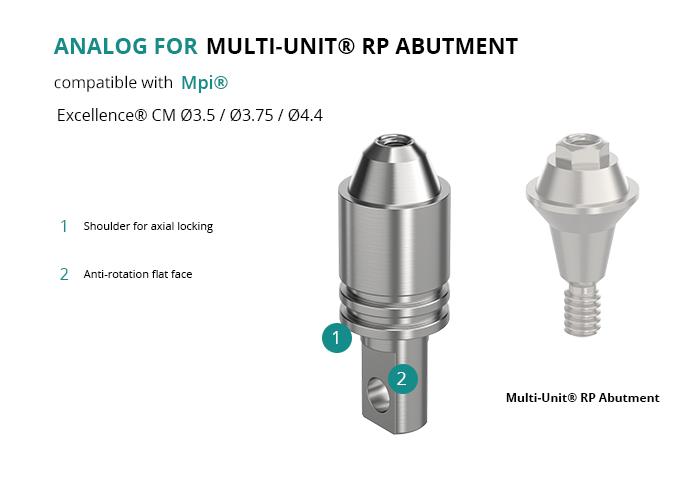 ANALOG FOR MULTI-UNIT® RP ABUTMENT

compatible with Mpi®

Excellence® CM Ø3.5 / Ø3.75 / Ø4.4

1 Shoulder for axial locking

2 Anti-rotation flat face

1

2

Multi-Unit® RP Abutment