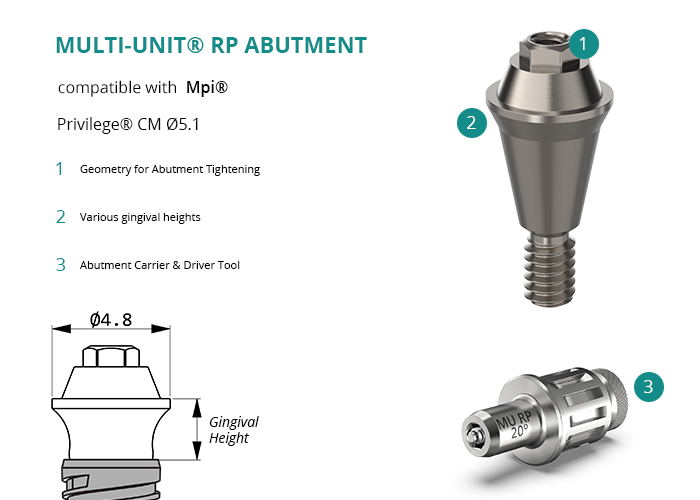 MULTI-UNIT® RP ABUTMENT

compatible with Mpi®

Privilege® CM Ø5.1

1 Geometry for Abutment Tightening

2 Various gingival heights

3 Abutment Carrier & Driver Tool

1

2

Ø4.8

Gingival Height

MU RP 20°

3