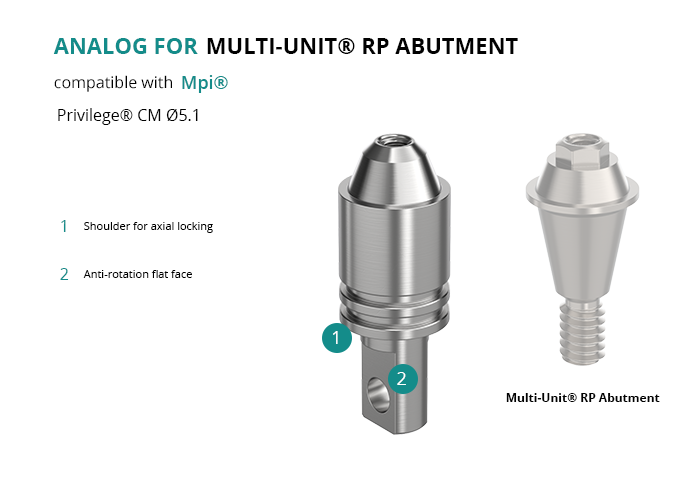 ANALOG FOR MULTI-UNIT® RP ABUTMENT

compatible with Mpi®

Privilege® CM Ø5.1

1 Shoulder for axial locking

2 Anti-rotation flat face

1

2

Multi-Unit® RP Abutment