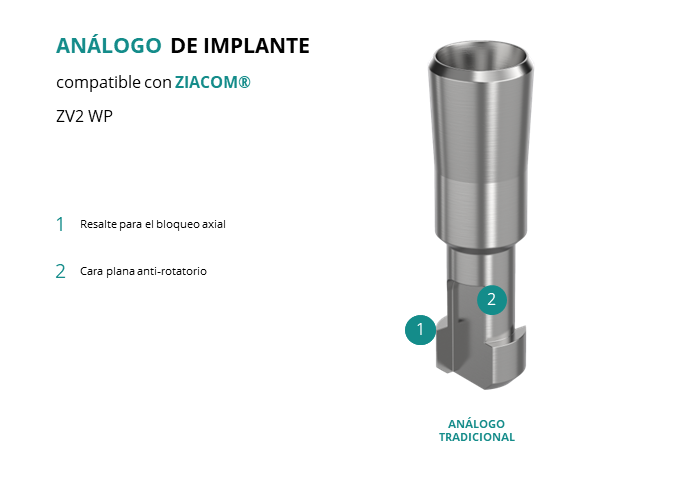 ANÁLOGO DE IMPLANTE

compatible con ZIACOM®

ZV2 WP

1 Resalte para el bloqueo axial

2 Cara plana anti-rotatorio

2

1

ANÁLOGO TRADICIONAL