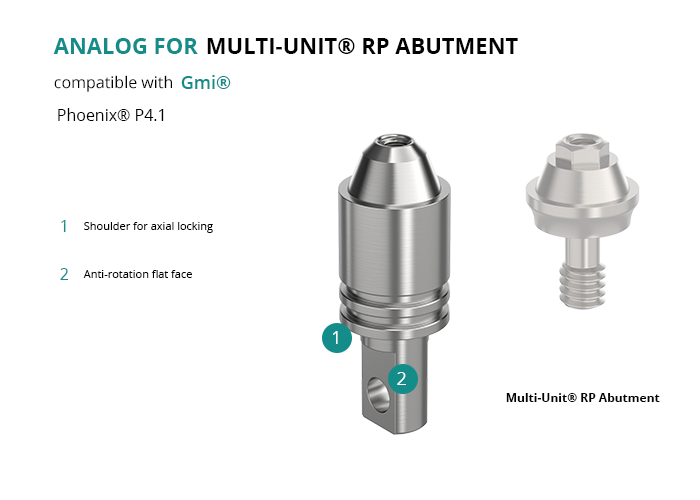 ANALOG FOR MULTI-UNIT® RP ABUTMENT

compatible with Gmi®

Phoenix® P4.1

1 Shoulder for axial locking

2 Anti-rotation flat face

1

2

Multi-Unit® RP Abutment