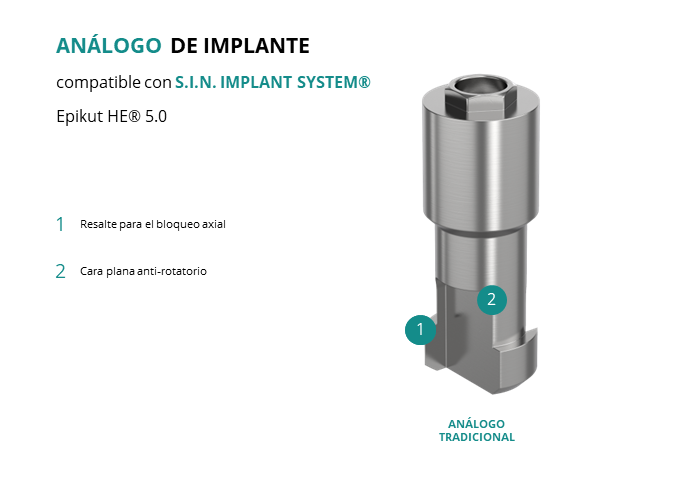 ANÁLOGO DE IMPLANTE

compatible con S.I.N. IMPLANT SYSTEM®

Epikut HE® 5.0

1 Resalte para el bloqueo axial

2 Cara plana anti-rotatorio

2

1

ANÁLOGO TRADICIONAL