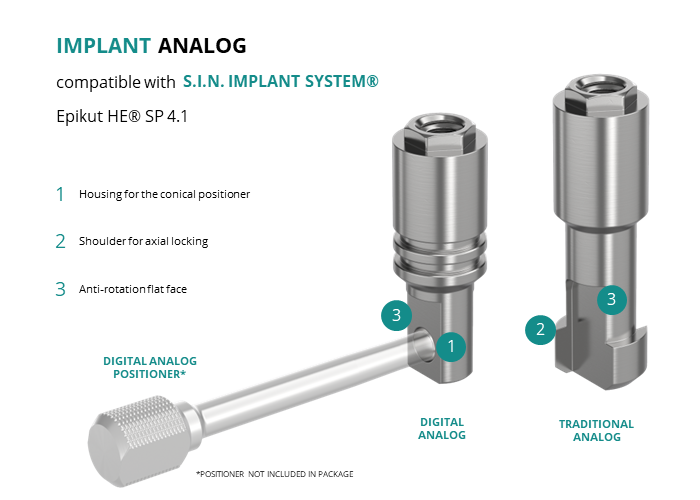 IMPLANT ANALOG

compatible with S.I.N. IMPLANT SYSTEM®

Epikut HE® SP 4.1

1 Housing for the conical positioner

2 Shoulder for axial locking

3 Anti-rotation flat face

3

1

3

2

DIGITAL ANALOG POSITIONER*

DIGITAL ANALOG

TRADITIONAL ANALOG

*POSITIONER NOT INCLUDED IN PACKAGE