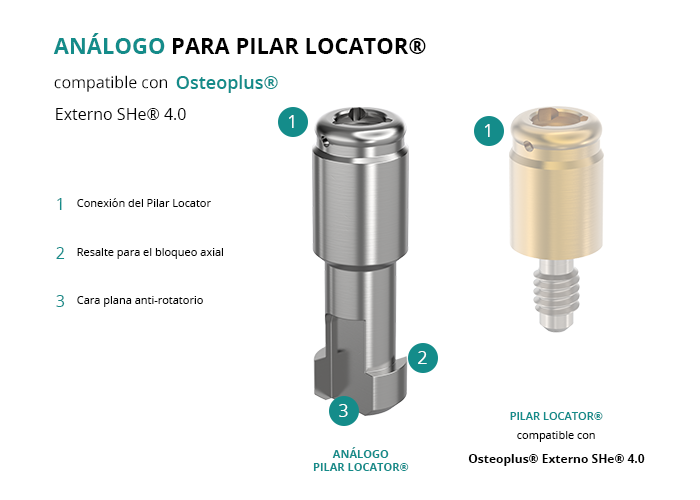 ANÁLOGO PARA PILAR LOCATOR®

compatible con Osteoplus®

Externo SHe® 4.0

1 Conexión del Pilar Locator

2 Resalte para el bloqueo axial

3 Cara plana anti-rotatorio

1

2

3

ANÁLOGO
PILAR LOCATOR®

1

PILAR LOCATOR®
compatible con
Osteoplus® Externo SHe® 4.0