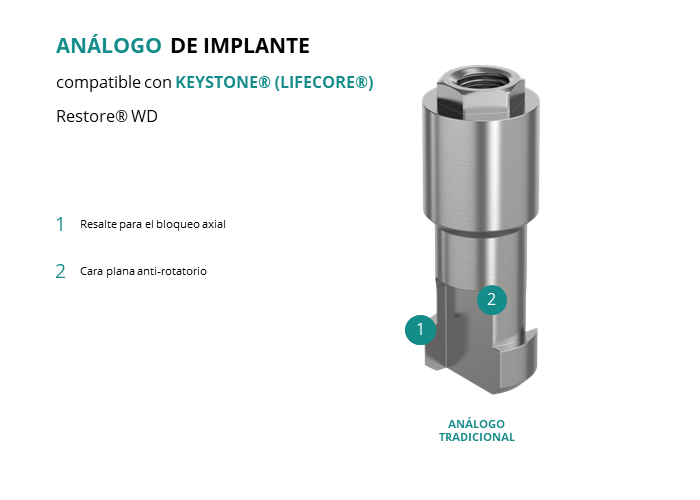 ANÁLOGO DE IMPLANTE

compatible con KEYSTONE® (LIFECORE®)

Restore® WD

1 Resalte para el bloqueo axial

2 Cara plana anti-rotatorio

2

1

ANÁLOGO TRADICIONAL