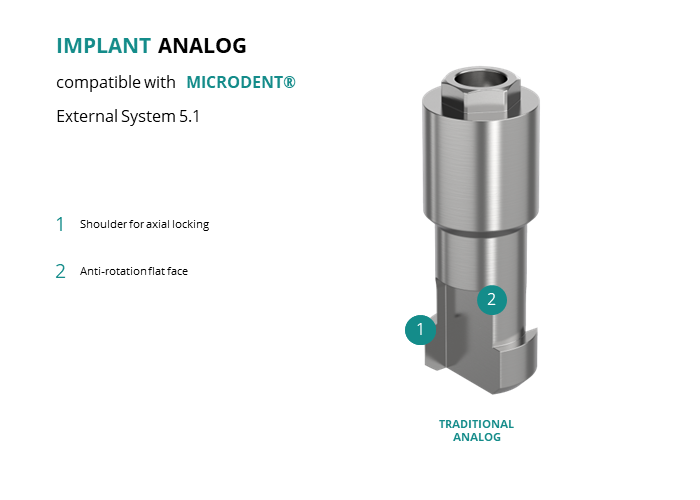 IMPLANT ANALOG

compatible with MICRODENT®

External System 5.1

1 Shoulder for axial locking

2 Anti-rotation flat face

2

1

TRADITIONAL ANALOG