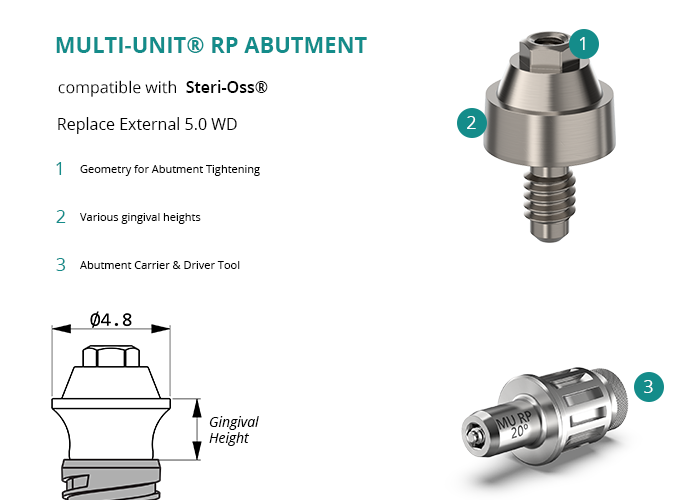 MULTI-UNIT® RP ABUTMENT

compatible with Steri-Oss®

Replace External 5.0 WD

1 Geometry for Abutment Tightening

2 Various gingival heights

3 Abutment Carrier & Driver Tool

1

2

Ø4.8

Gingival Height

MU RP 20°

3