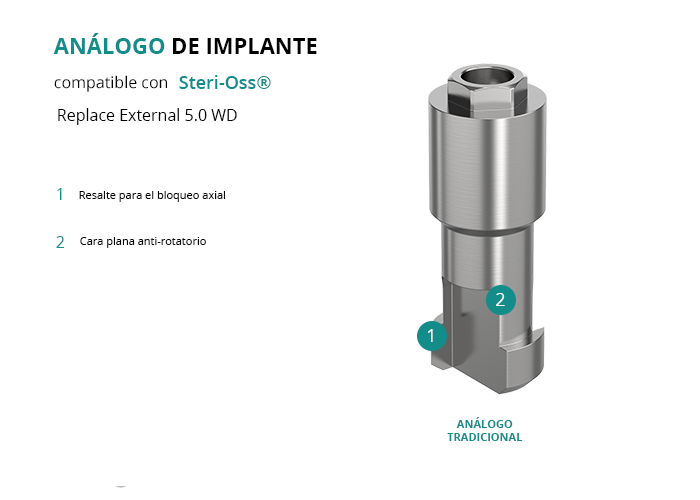 ANÁLOGO DE IMPLANTE

compatible con Steri-Oss®

Replace External 5.0 WD

1 Resalte para el bloqueo axial

2 Cara plana anti-rotatorio

2

1

ANÁLOGO TRADICIONAL