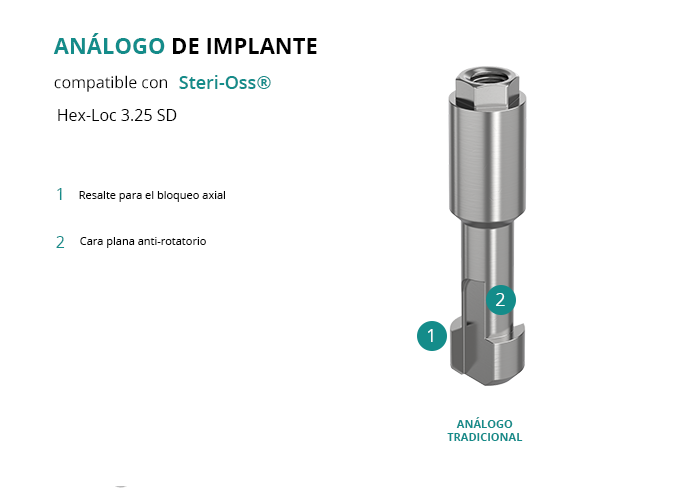 ANÁLOGO DE IMPLANTE

compatible con Steri-Oss®

Hex-Loc 3.25 SD

1 Resalte para el bloqueo axial

2 Cara plana anti-rotatorio

2

1

ANÁLOGO TRADICIONAL