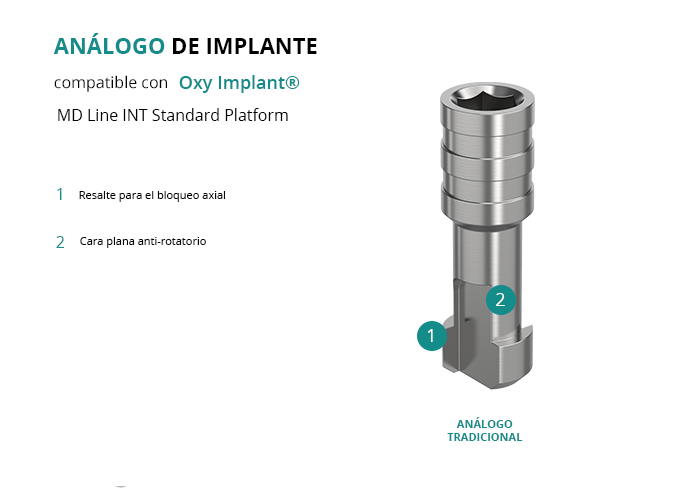 ANÁLOGO DE IMPLANTE

compatible con Oxy Implant®

MD Line INT Standard Platform

1 Resalte para el bloqueo axial

2 Cara plana anti-rotatorio

2

1

ANÁLOGO TRADICIONAL