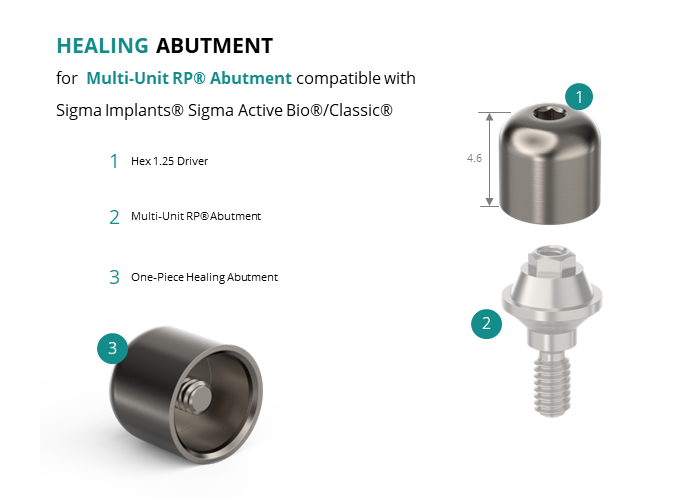 HEALING ABUTMENT

for Multi-Unit RP® Abutment compatible with Sigma Implants® Sigma Active Bio®/Classic®

1 Hex 1.25 Driver

2 Multi-Unit RP® Abutment

3 One-Piece Healing Abutment

1

4.6

2

3